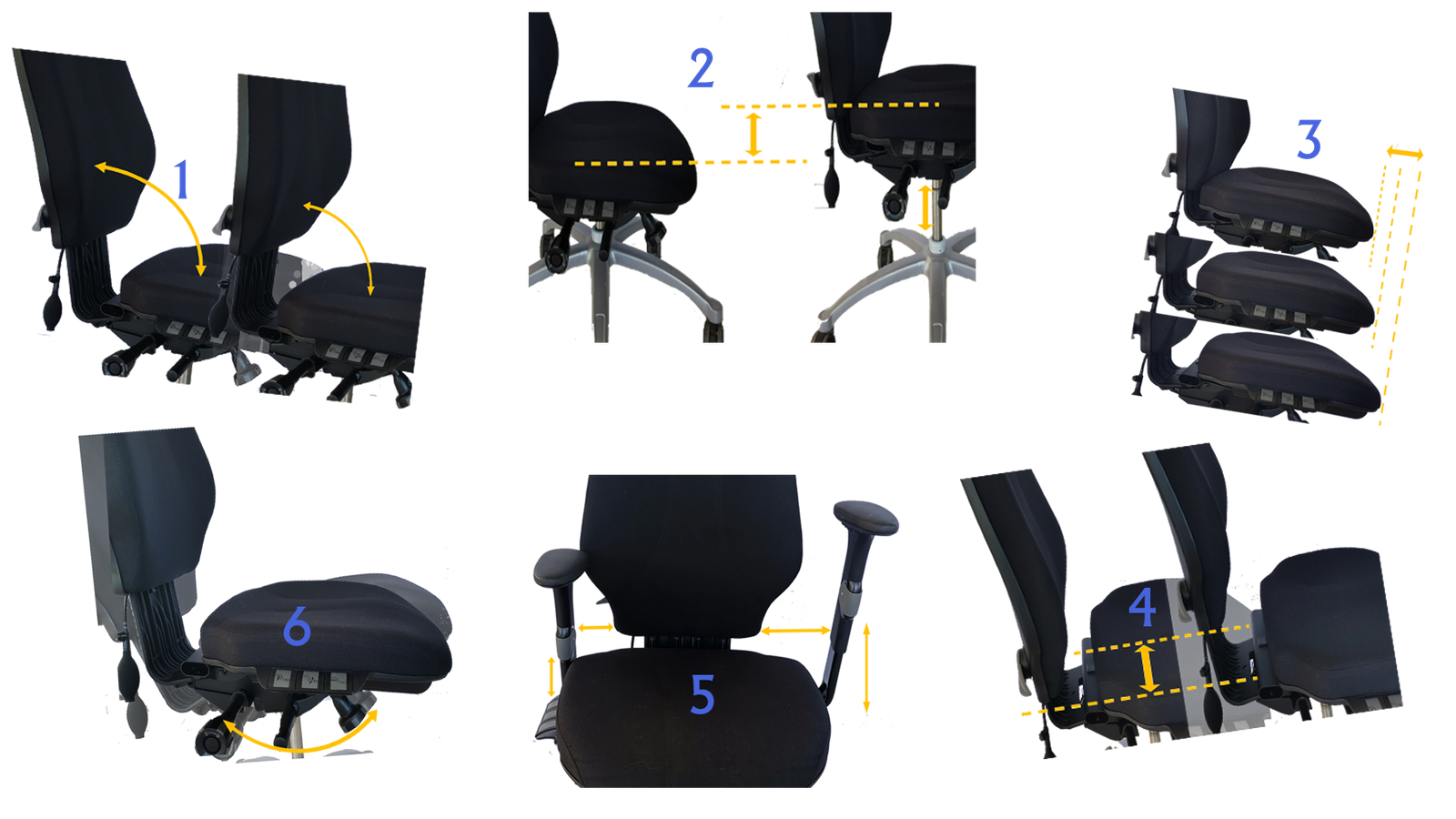 1

2

3

6

5

4